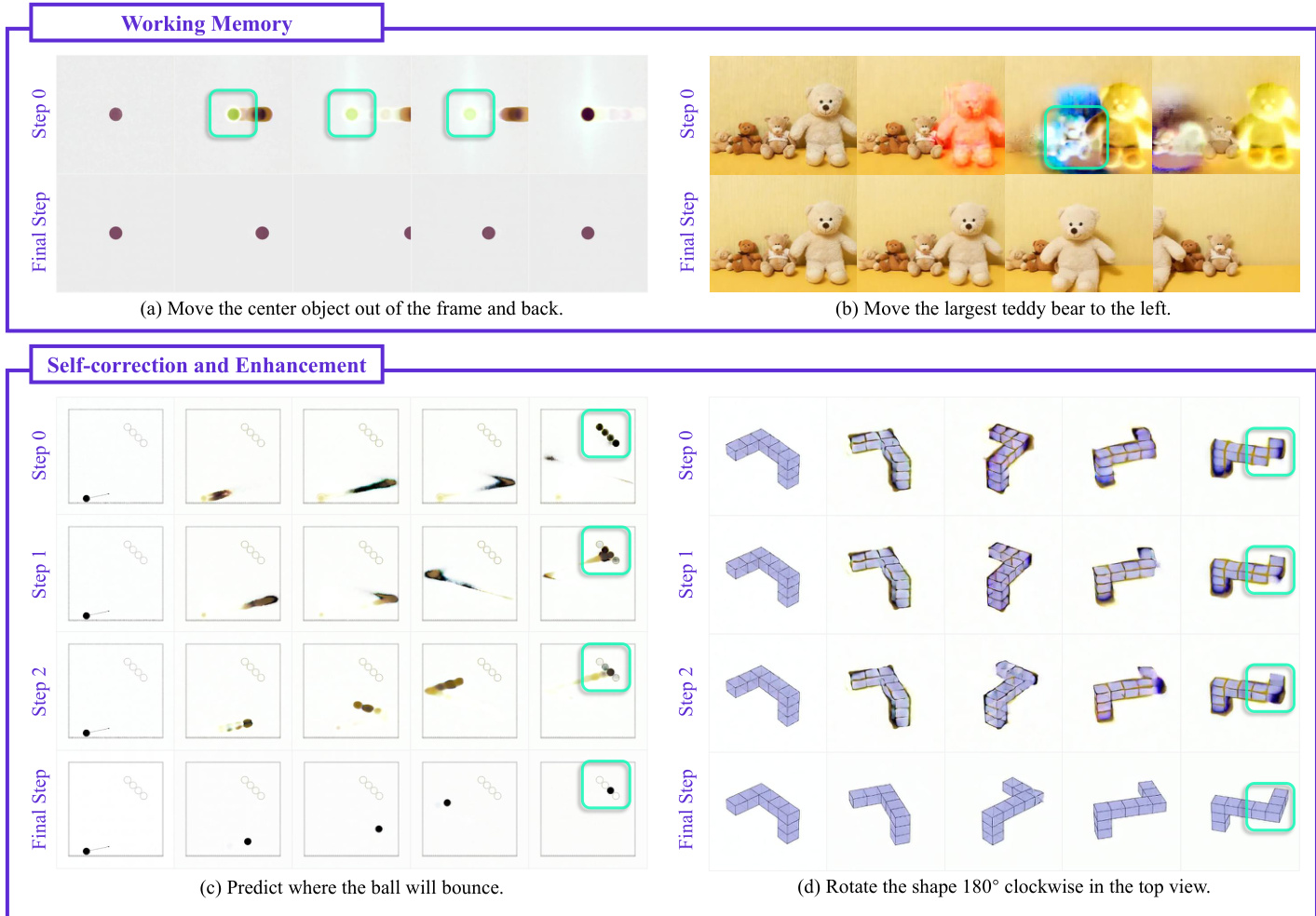 Working Memory

Step 0

Final Step

(a) Move the center object out of the frame and back.

Step 0

Final Step

(b) Move the largest teddy bear to the left.

Self-correction and Enhancement

Step 0

Step 1

Step 2

Final Step

(c) Predict where the ball will bounce.

Step 0

Step 1

Step 2

Final Step

(d) Rotate the shape 180° clockwise in the top view.