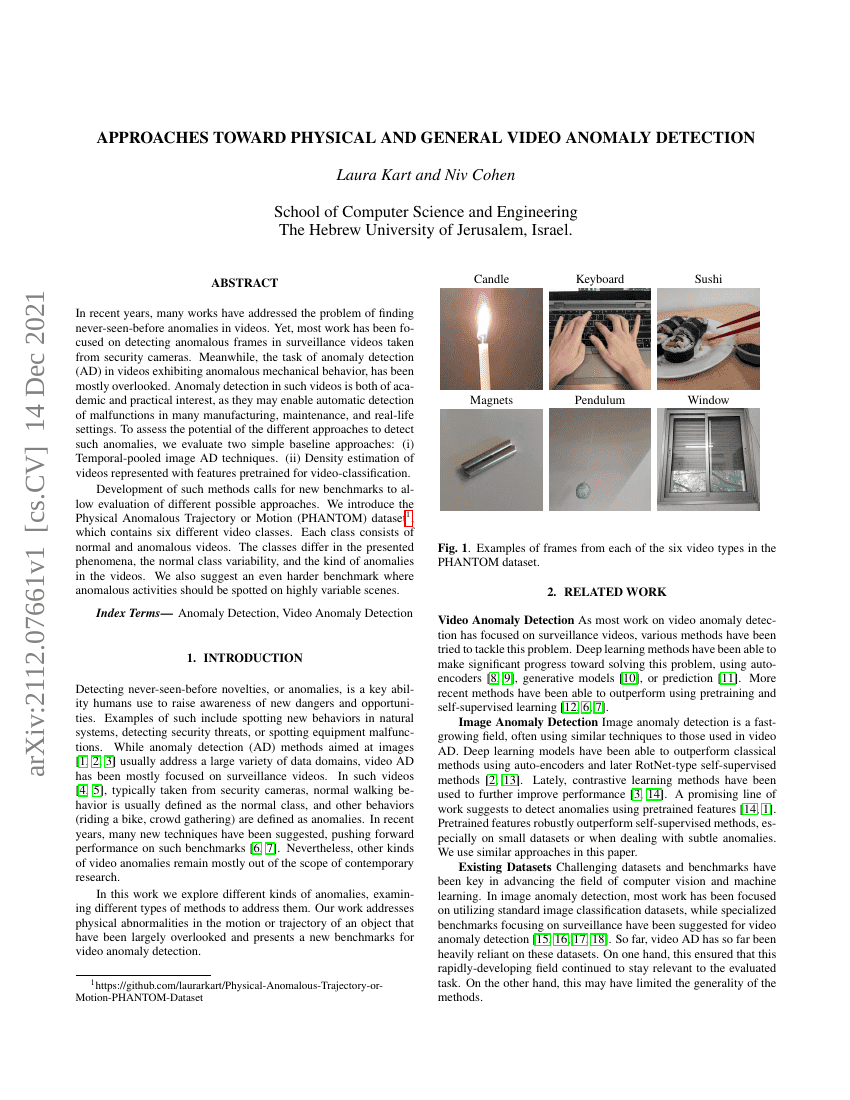 arXiv:2112.07661v1 [cs.CV] 14 Dec 2021

APPROACHES TOWARD PHYSICAL AND GENERAL VIDEO ANOMALY DETECTION

Laura Kart and Niv Cohen

School of Computer Science and Engineering
The Hebrew University of Jerusalem, Israel.

ABSTRACT

In recent years, many works have addressed the problem of finding never-seen-before anomalies in videos. Yet, most work has been focused on detecting anomalous frames in surveillance videos taken from security cameras. Meanwhile, the task of anomaly detection (AD) in videos exhibiting anomalous mechanical behavior, has been mostly overlooked. Anomaly detection in such videos is both of academic and practical interest, as they may enable automatic detection of malfunctions in many manufacturing, maintenance, and real-life settings. To assess the potential of the different approaches to detect such anomalies, we evaluate two simple baseline approaches: (i) Temporal-pooled image AD techniques. (ii) Density estimation of videos represented with features pretrained for video-classification.

Development of such methods calls for new benchmarks to allow evaluation of different possible approaches. We introduce the Physical Anomalous Trajectory or Motion (PHANTOM) dataset$^1$, which contains six different video classes. Each class consists of normal and anomalous videos. The classes differ in the presented phenomena, the normal class variability, and the kind of anomalies in the videos. We also suggest an even harder benchmark where anomalous activities should be spotted on highly variable scenes.

Index Terms— Anomaly Detection, Video Anomaly Detection

1. INTRODUCTION

Detecting never-seen-before novelties, or anomalies, is a key ability humans use to raise awareness of new dangers and opportunities. Examples of such include spotting new behaviors in natural systems, detecting security threats, or spotting equipment malfunctions. While anomaly detection (AD) methods aimed at images [1, 2, 3] usually address a large variety of data domains, video AD has been mostly focused on surveillance videos. In such videos [4, 5], typically taken from security cameras, normal walking behavior is usually defined as the normal class, and other behaviors (riding a bike, crowd gathering) are defined as anomalies. In recent years, many new techniques have been suggested, pushing forward performance on such benchmarks [6, 7]. Nevertheless, other kinds of video anomalies remain mostly out of the scope of contemporary research.

In this work we explore different kinds of anomalies, examining different types of methods to address them. Our work addresses physical abnormalities in the motion or trajectory of an object that have been largely overlooked and presents a new benchmarks for video anomaly detection.

$^1$https://github.com/laurarkart/Physical-Anomalous-Trajectory-or-Motion-PHANTOM-Dataset

Candle Keyboard Sushi
Magnets Pendulum Window

Fig. 1. Examples of frames from each of the six video types in the PHANTOM dataset.

2. RELATED WORK

Video Anomaly Detection As most work on video anomaly detection has focused on surveillance videos, various methods have been tried to tackle this problem. Deep learning methods have been able to make significant progress toward solving this problem, using auto-encoders [8, 9], generative models [10], or prediction [11]. More recent methods have been able to outperform using pretraining and self-supervised learning [12, 6, 7].

Image Anomaly Detection Image anomaly detection is a fast-growing field, often using similar techniques to those used in video AD. Deep learning models have been able to outperform classical methods using auto-encoders and later RotNet-type self-supervised methods [2, 13]. Lately, contrastive learning methods have been used to further improve performance [3, 14]. A promising line of work suggests to detect anomalies using pretrained features [14, 1]. Pretrained features robustly outperform self-supervised methods, especially on small datasets or when dealing with subtle anomalies. We use similar approaches in this paper.

Existing Datasets Challenging datasets and benchmarks have been key in advancing the field of computer vision and machine learning. In image anomaly detection, most work has been focused on utilizing standard image classification datasets, while specialized benchmarks focusing on surveillance have been suggested for video anomaly detection [15, 16, 17, 18]. So far, video AD has so far been heavily reliant on these datasets. On one hand, this ensured that this rapidly-developing field continued to stay relevant to the evaluated task. On the other hand, this may have limited the generality of the methods.